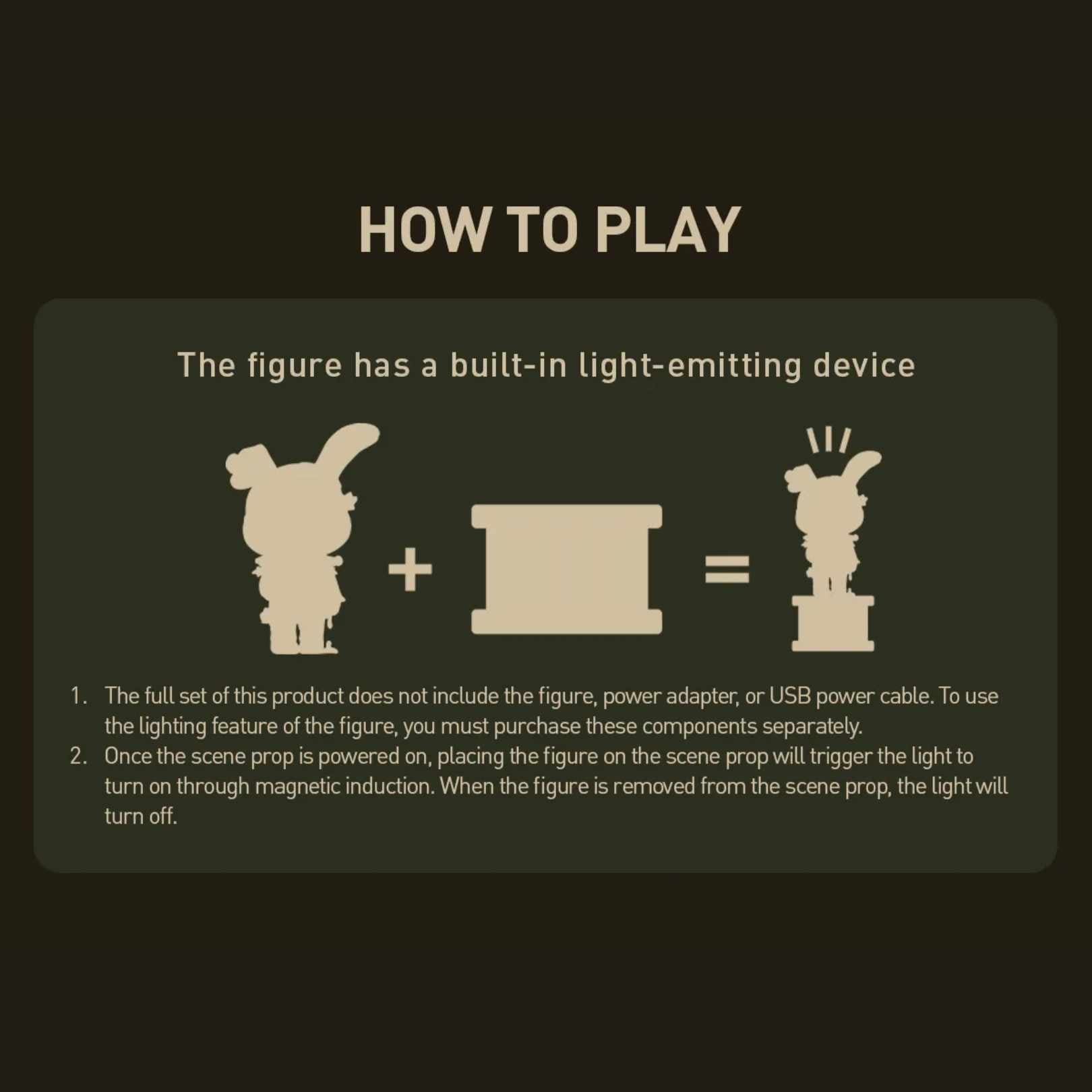 HOW TO PLAY

The figure has a built-in light-emitting device

+ =

1. The full set of this product does not include the figure, power adapter, or USB power cable. To use the lighting feature of the figure, you must purchase these components separately.
2. Once the scene prop is powered on, placing the figure on the scene prop will trigger the light to turn on through magnetic induction. When the figure is removed from the scene prop, the light will turn off.